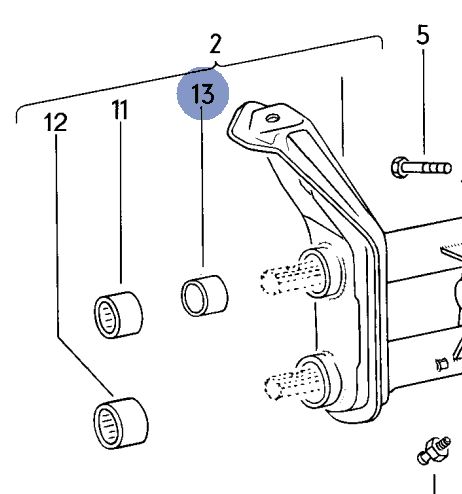 2
5
13
11
12